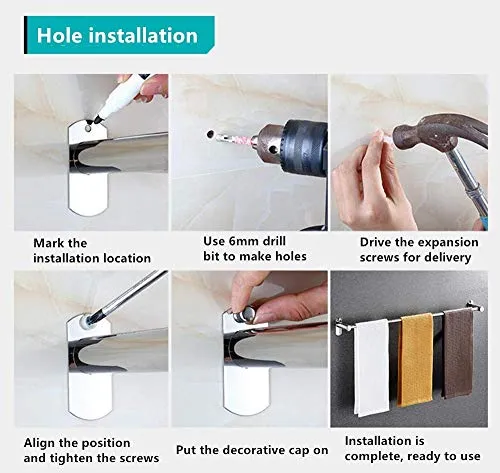 Hole installation

Mark the installation location

Use 6mm drill bit to make holes

Drive the expansion screws for delivery

Align the position and tighten the screws

Put the decorative cap on

Installation is complete, ready to use